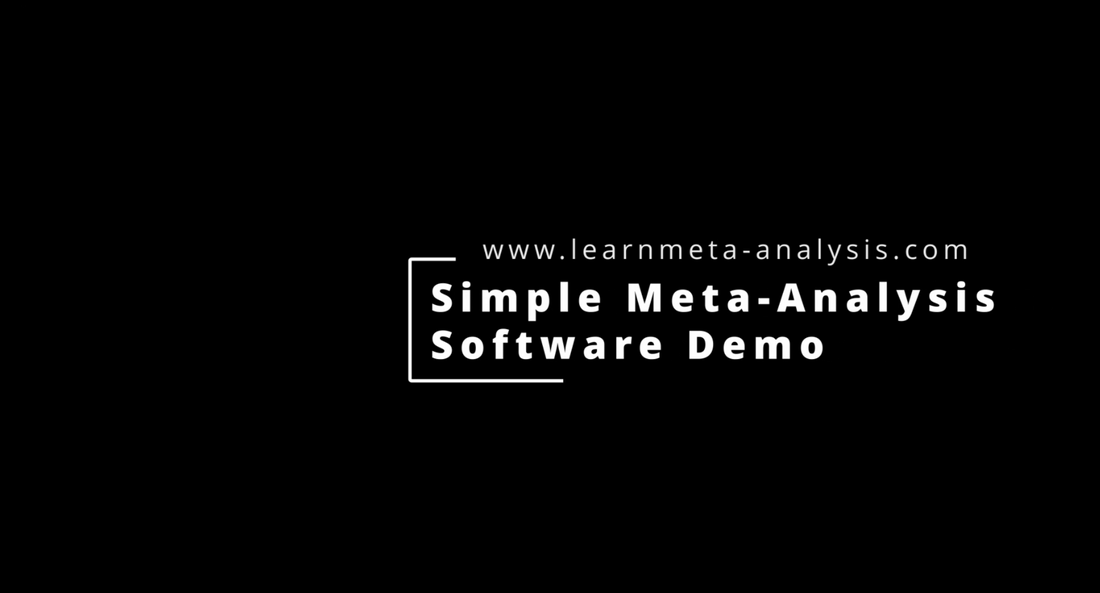 www.learnmeta-analysis.com

Simple Meta-Analysis Software Demo